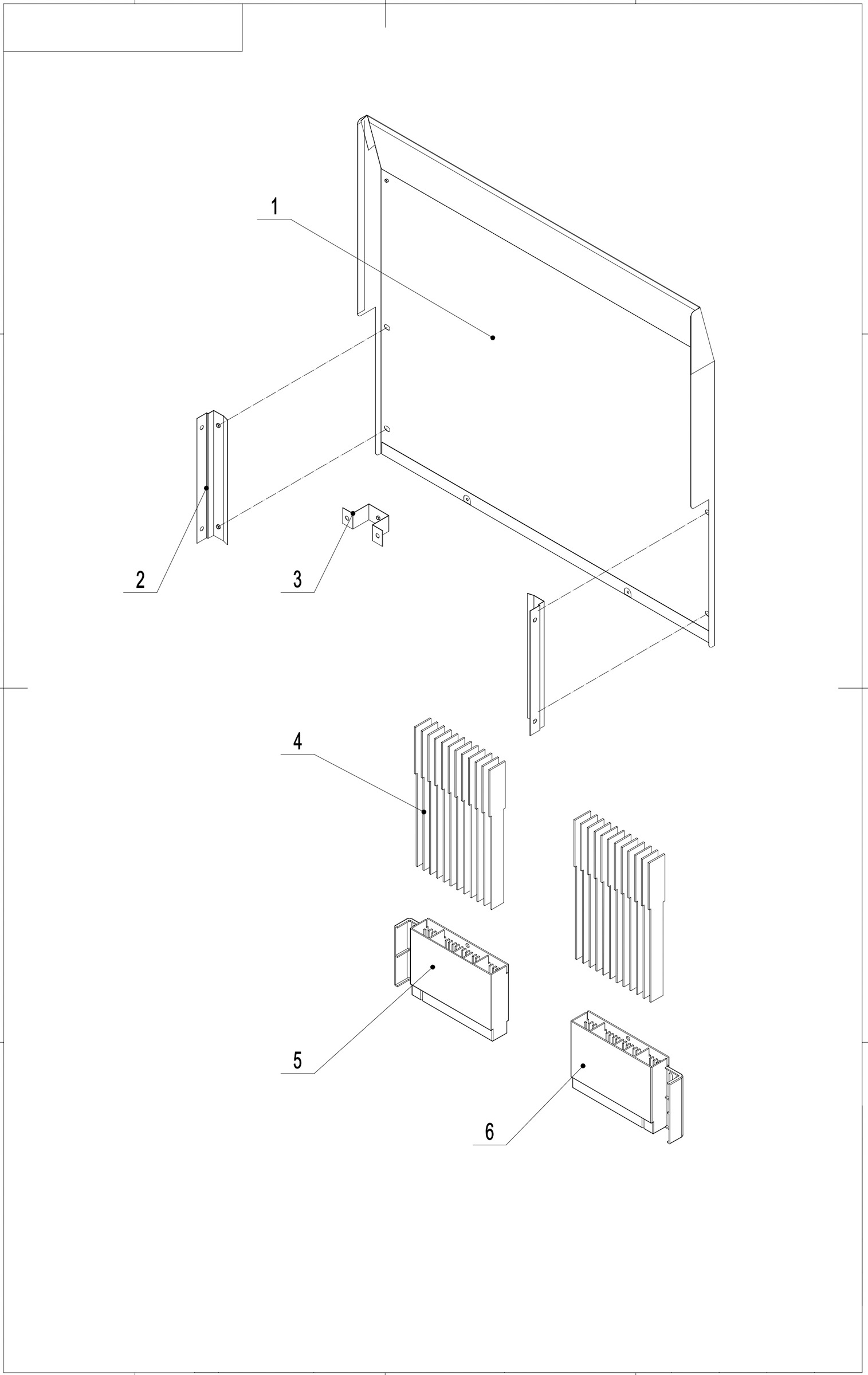 1

2

3

4

5

6